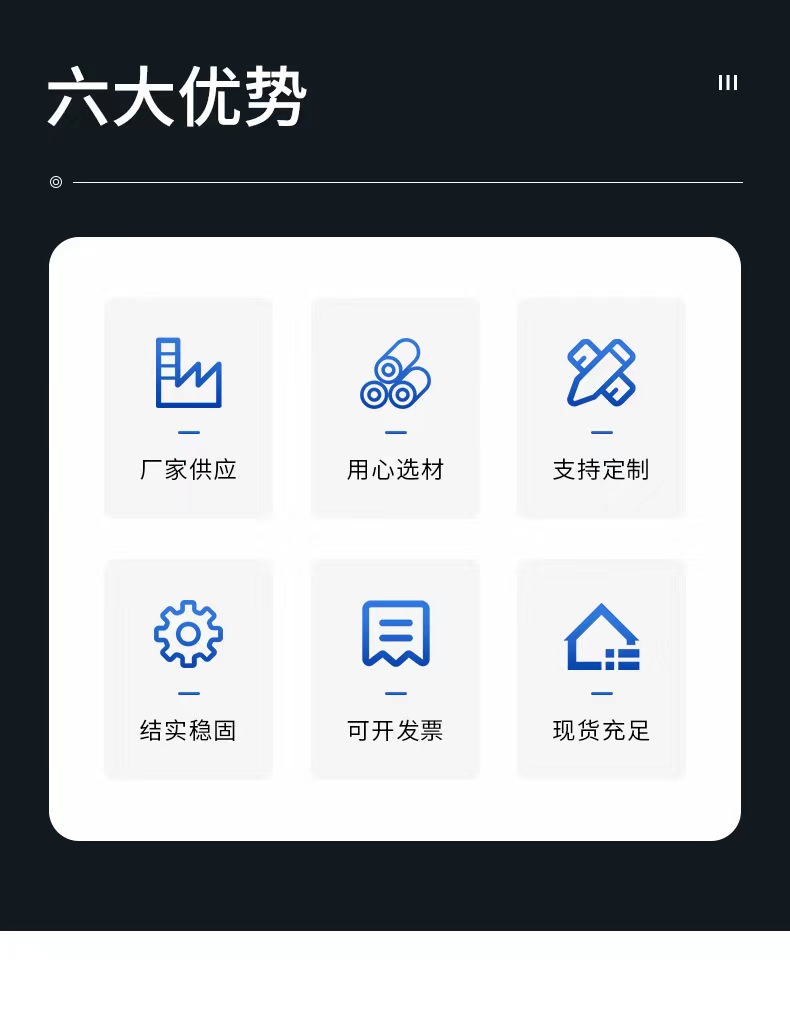 六大优势

厂家供应

用心选材

支持定制

结实稳固

可开发票

现货充足