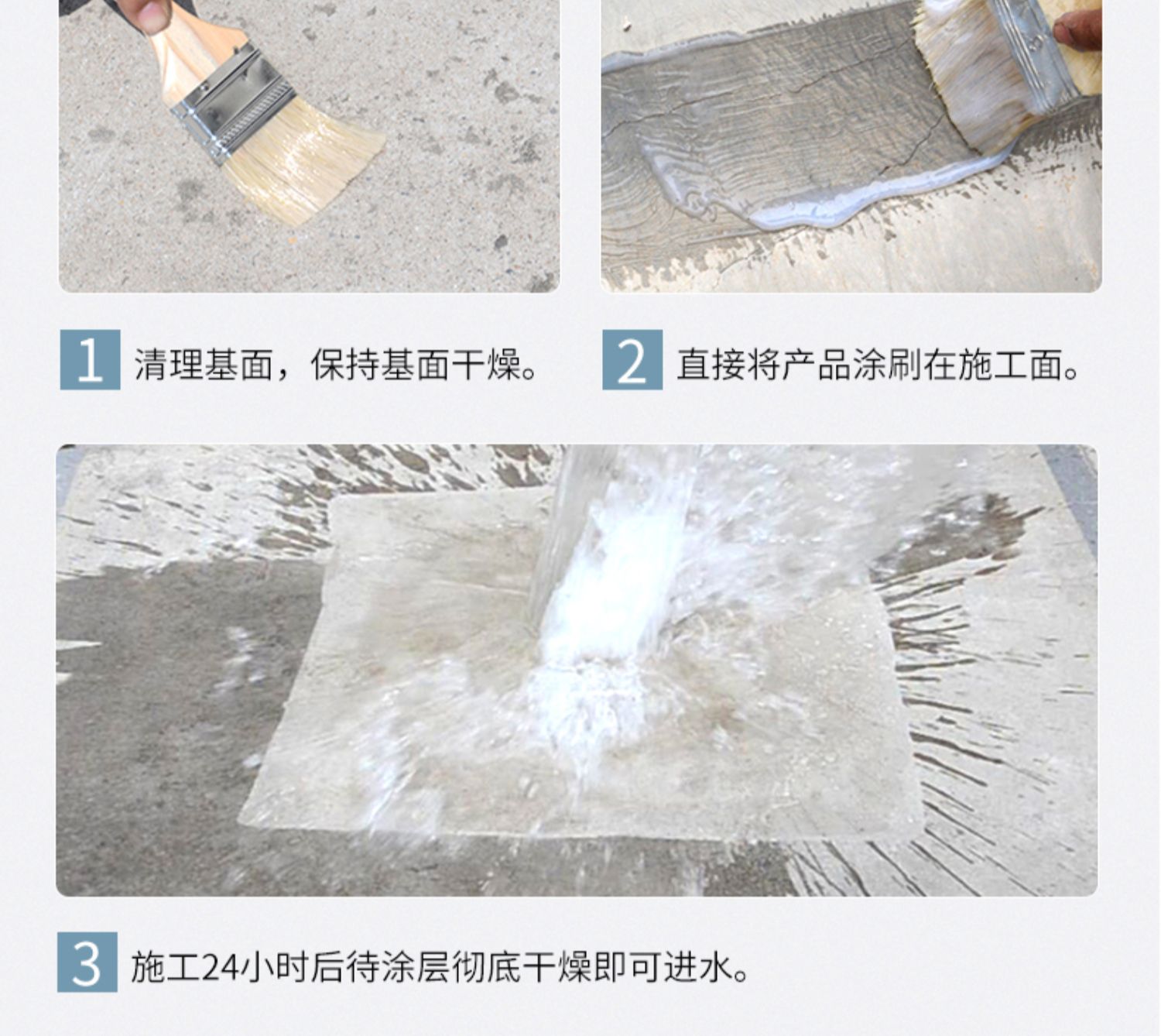 1 清理基面，保持基面干燥。

2 直接将产品涂刷在施工面。

3 施工24小时后待涂层彻底干燥即可进水。