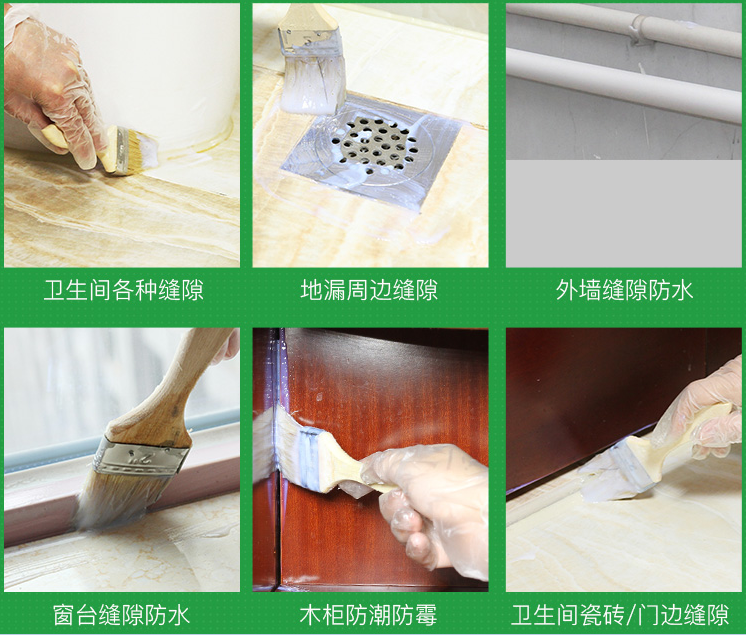 卫生间各种缝隙

地漏周边缝隙

外墙缝隙防水

窗台缝隙防水

木柜防潮防霉

卫生间瓷砖/门边缝隙