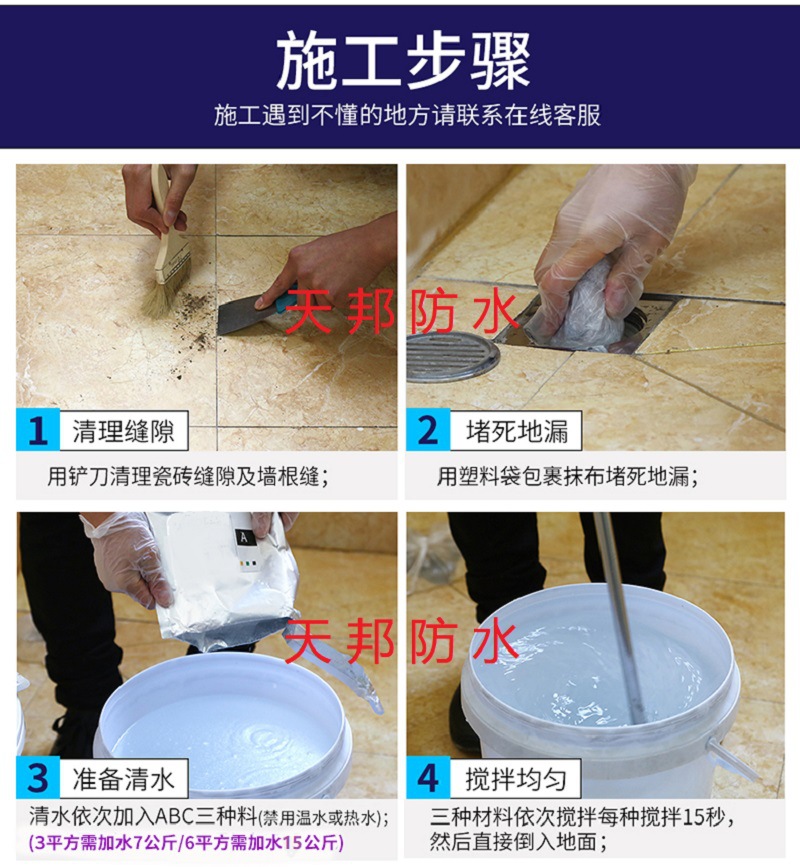 施工步骤
施工遇到不懂的地方请联系在线客服

天邦防水

1 清理缝隙
用铲刀清理瓷砖缝隙及墙根缝；

2 堵死地漏
用塑料袋包裹抹布堵死地漏；

A

天邦防水

3 准备清水
清水依次加入ABC三种料(禁用温水或热水)；
(3平方需加水7公斤/6平方需加水15公斤)

4 搅拌均匀
三种材料依次搅拌每种搅拌15秒，然后直接倒入地面；